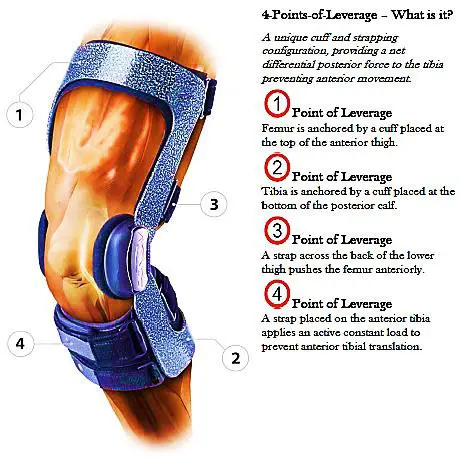 1

3

4

2

4-Points-of-Leverage – What is it?

A unique cuff and strapping configuration, providing a net differential posterior force to the tibia preventing anterior movement.

1 Point of Leverage
Femur is anchored by a cuff placed at the top of the anterior thigh.

2 Point of Leverage
Tibia is anchored by a cuff placed at the bottom of the posterior calf.

3 Point of Leverage
A strap across the back of the lower thigh pushes the femur anteriorly.

4 Point of Leverage
A strap placed on the anterior tibia applies an active constant load to prevent anterior tibial translation.